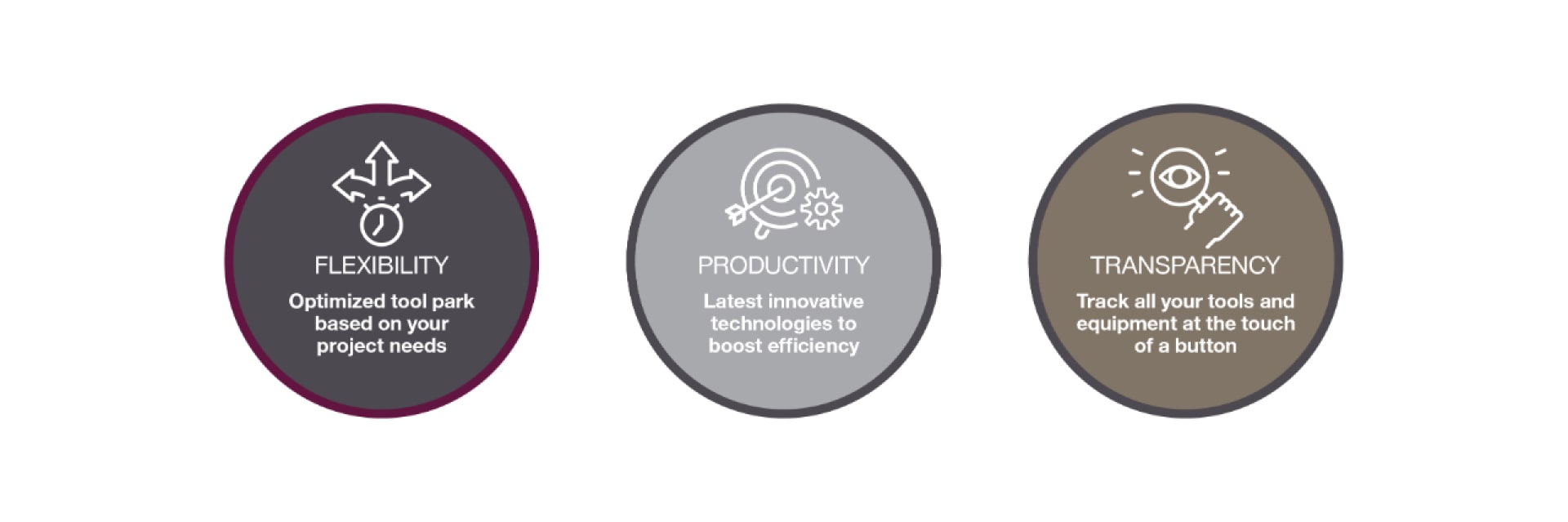 FLEXIBILITY

Optimized tool park based on your project needs

PRODUCTIVITY

Latest innovative technologies to boost efficiency

TRANSPARENCY

Track all your tools and equipment at the touch of a button